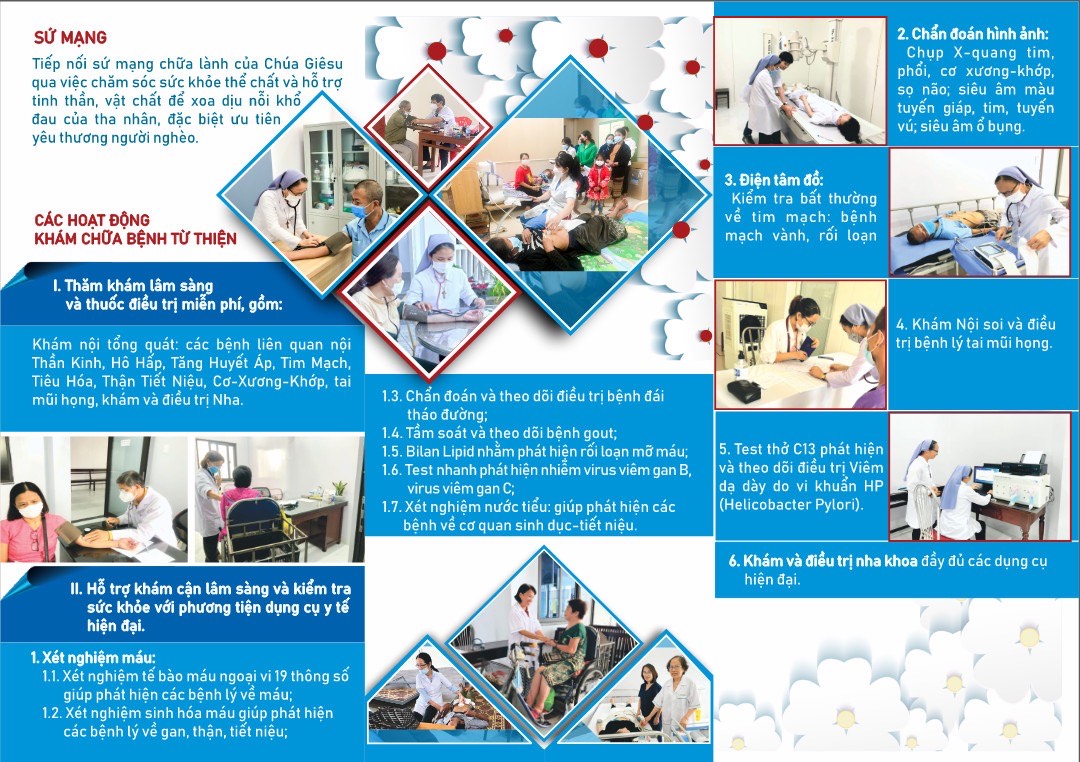 SỨ MẠNG

Tiếp nối sứ mạng chữa lành của Chúa Giêsu qua việc chăm sóc sức khỏe thể chất và hỗ trợ tinh thần, vật chất để xoa dịu nỗi khổ đau của tha nhân, đặc biệt ưu tiên yêu thương người nghèo.

CÁC HOẠT ĐỘNG KHÁM CHỮA BỆNH TỪ THIỆN

I. Thăm khám lâm sàng và thuốc điều trị miễn phí, gồm:

Khám nội tổng quát: các bệnh liên quan nội Thần Kinh, Hô Hấp, Tăng Huyết Áp, Tim Mạch, Tiêu Hóa, Thận Tiết Niệu, Cơ-Xương-Khớp, tai mũi họng, khám và điều trị Nha.

II. Hỗ trợ khám cận lâm sàng và kiểm tra sức khỏe với phương tiện dụng cụ y tế hiện đại.

1. Xét nghiệm máu:
1.1. Xét nghiệm tế bào máu ngoại vi 19 thông số giúp phát hiện các bệnh lý về máu;
1.2. Xét nghiệm sinh hóa máu giúp phát hiện các bệnh lý về gan, thận, tiết niệu;

1.3. Chẩn đoán và theo dõi điều trị bệnh đái tháo đường;
1.4. Tầm soát và theo dõi bệnh gout;
1.5. Bilan Lipid nhằm phát hiện rối loạn mỡ máu;
1.6. Test nhanh phát hiện nhiễm virus viêm gan B, virus viêm gan C;
1.7. Xét nghiệm nước tiểu: giúp phát hiện các bệnh về cơ quan sinh dục-tiết niệu.

2. Chẩn đoán hình ảnh:
Chụp X-quang tim, phổi, cơ xương-khớp, sọ não; siêu âm màu tuyến giáp, tim, tuyến vú; siêu âm ổ bụng.

3. Điện tâm đồ:
Kiểm tra bất thường về tim mạch: bệnh mạch vành, rối loạn

4. Khám Nội soi và điều trị bệnh lý tai mũi họng.

5. Test thở C13 phát hiện và theo dõi điều trị Viêm dạ dày do vi khuẩn HP (Helicobacter Pylori).

6. Khám và điều trị nha khoa đầy đủ các dụng cụ hiện đại.